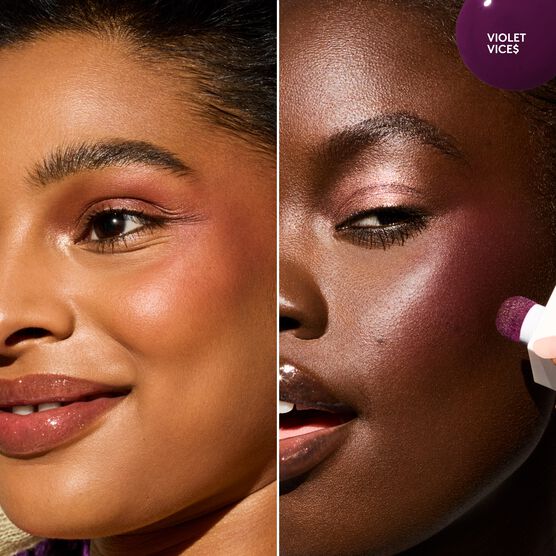 VIOLET VICE$